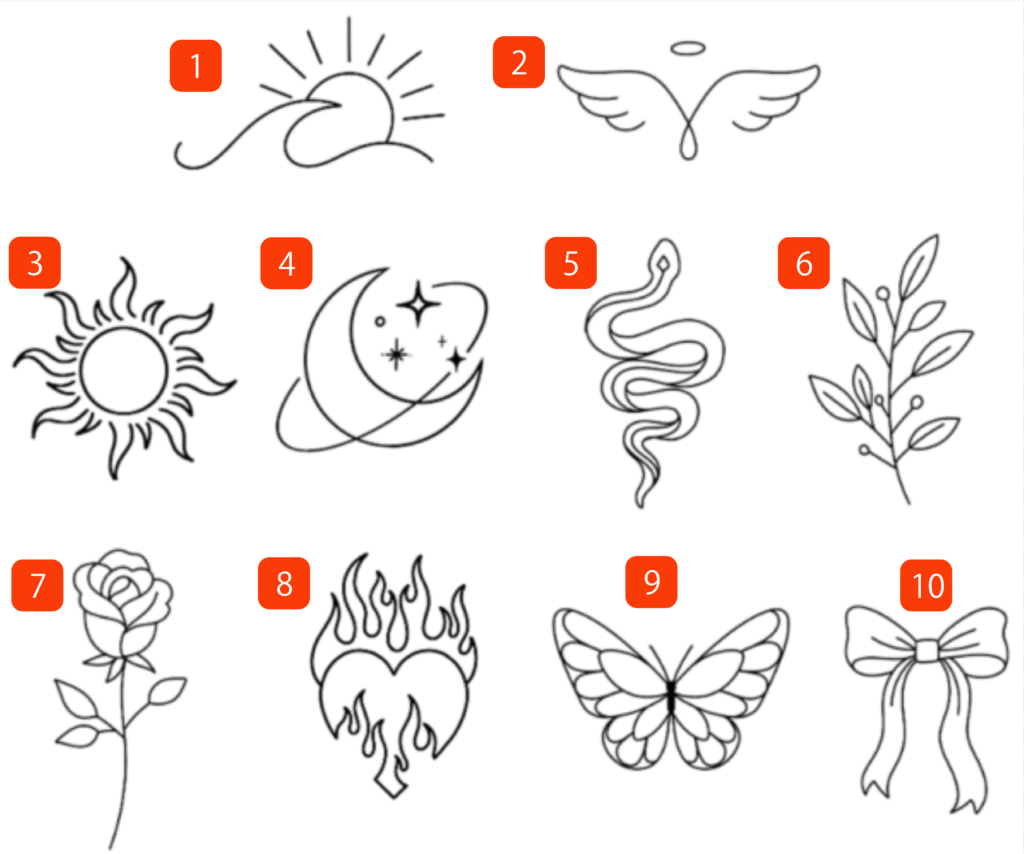 1
2
3
4
5
6
7
8
9
10